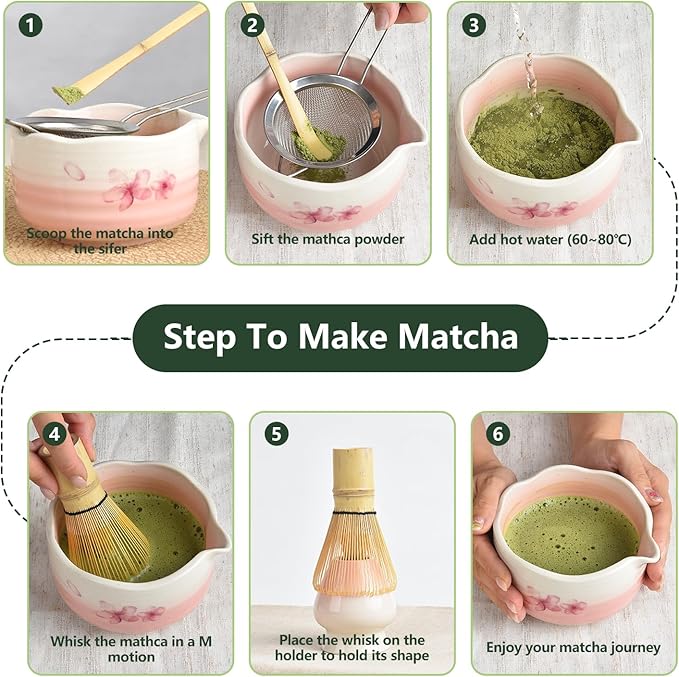 1
Scoop the matcha into the sifer

2
Sift the mathca powder

3
Add hot water (60~80℃)

Step To Make Matcha

4
Whisk the mathca in a M motion

5
Place the whisk on the holder to hold its shape

6
Enjoy your matcha journey