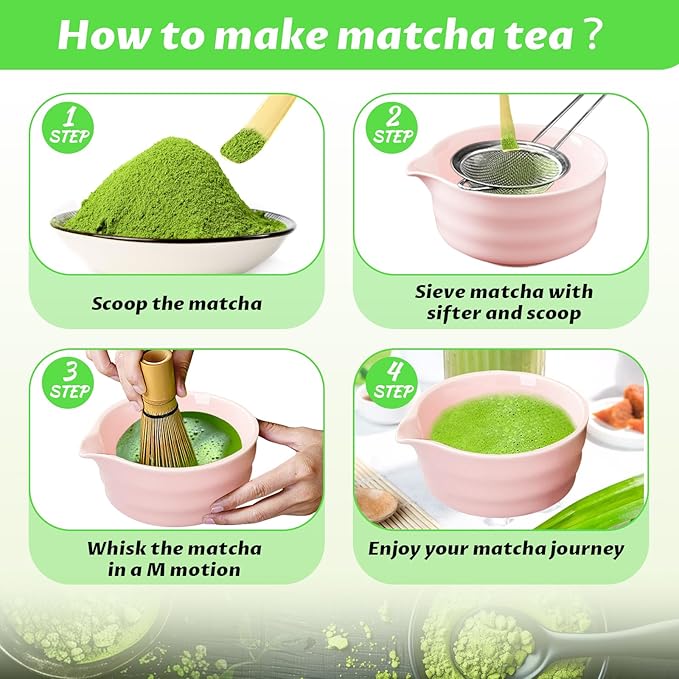 How to make matcha tea ?

1 STEP

Scoop the matcha

2 STEP

Sieve matcha with sifter and scoop

3 STEP

Whisk the matcha in a M motion

4 STEP

Enjoy your matcha journey