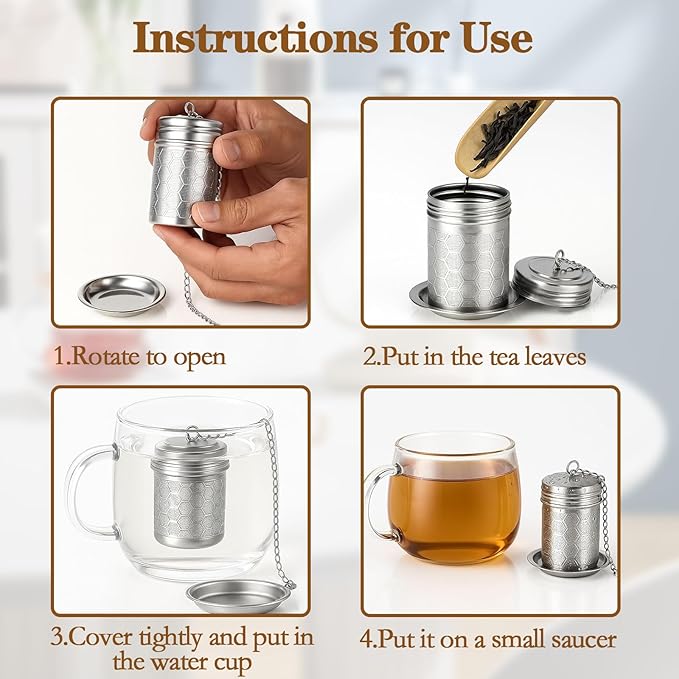 Instructions for Use

1.Rotate to open

2.Put in the tea leaves

3.Cover tightly and put in the water cup

4.Put it on a small saucer