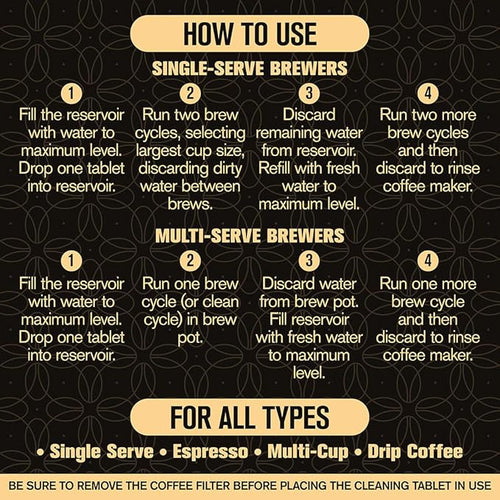 HOW TO USE

SINGLE-SERVE BREWERS

1
Fill the reservoir with water to maximum level. Drop one tablet into reservoir.

2
Run two brew cycles, selecting largest cup size, discarding dirty water between brews.

3
Discard remaining water from reservoir. Refill with fresh water to maximum level.

4
Run two more brew cycles and then discard to rinse coffee maker.

MULTI-SERVE BREWERS

1
Fill the reservoir with water to maximum level. Drop one tablet into reservoir.

2
Run one brew cycle (or clean cycle) in brew pot.

3
Discard water from brew pot. Fill reservoir with fresh water to maximum level.

4
Run one more brew cycle and then discard to rinse coffee maker.

FOR ALL TYPES

• Single Serve • Espresso • Multi-Cup • Drip Coffee

BE SURE TO REMOVE THE COFFEE FILTER BEFORE PLACING THE CLEANING TABLET IN USE