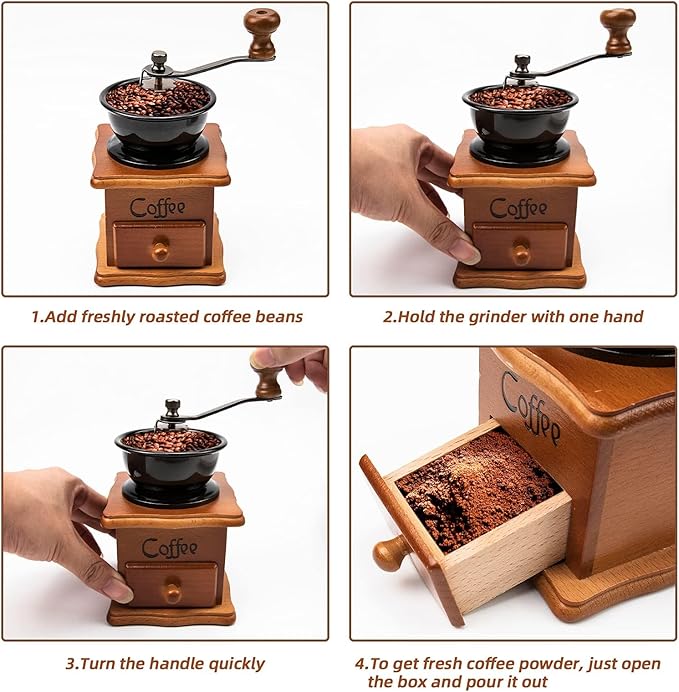 Coffee

1.Add freshly roasted coffee beans

Coffee

2.Hold the grinder with one hand

Coffee

3.Turn the handle quickly

Coffee

4.To get fresh coffee powder, just open the box and pour it out