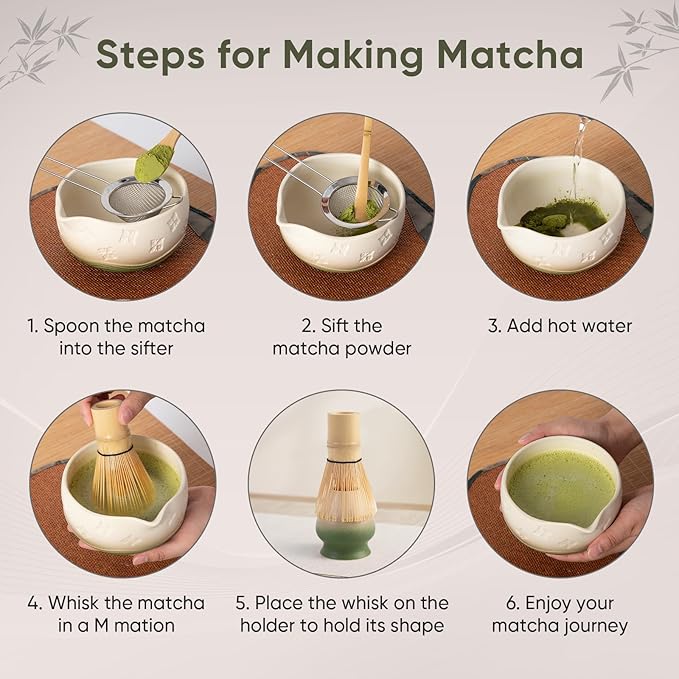 Steps for Making Matcha

1. Spoon the matcha into the sifter

2. Sift the matcha powder

3. Add hot water

4. Whisk the matcha in a M mation

5. Place the whisk on the holder to hold its shape

6. Enjoy your matcha journey