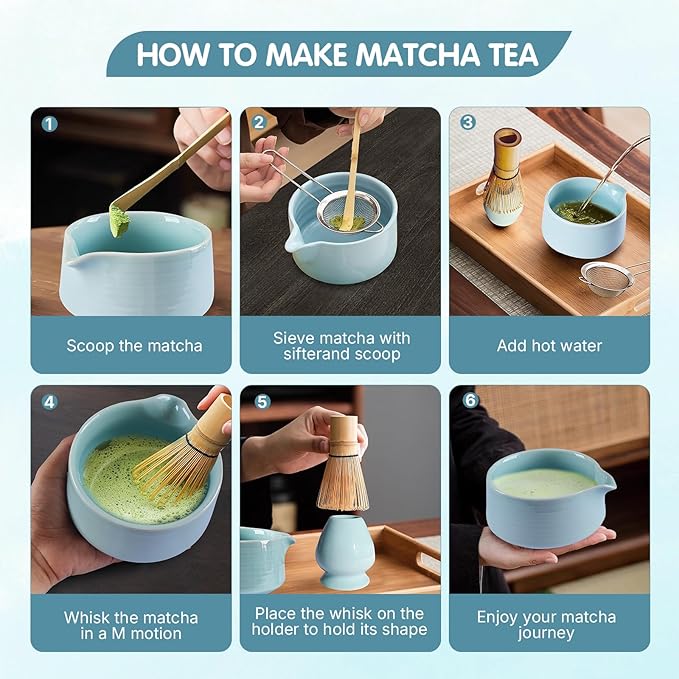 HOW TO MAKE MATCHA TEA

1

Scoop the matcha

2

Sieve matcha with sifterand scoop

3

Add hot water

4

Whisk the matcha in a M motion

5

Place the whisk on the holder to hold its shape

6

Enjoy your matcha journey