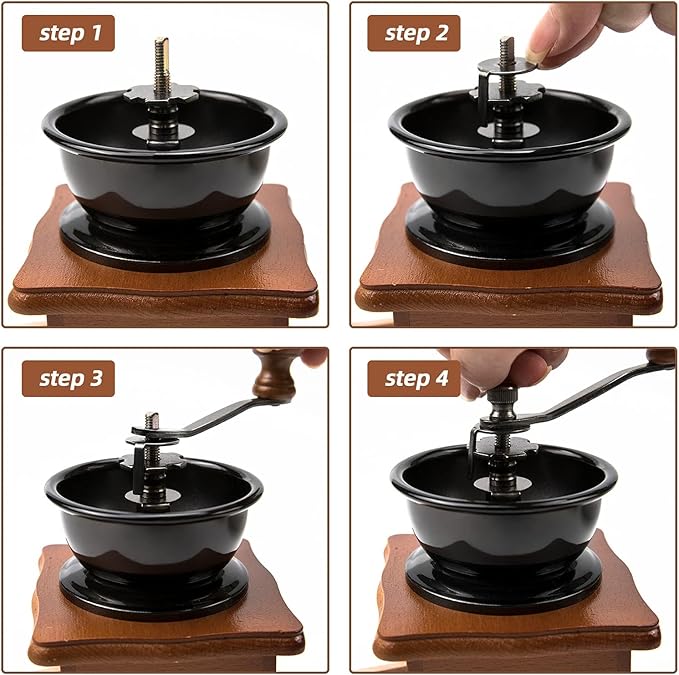 step 1

step 2

step 3

step 4