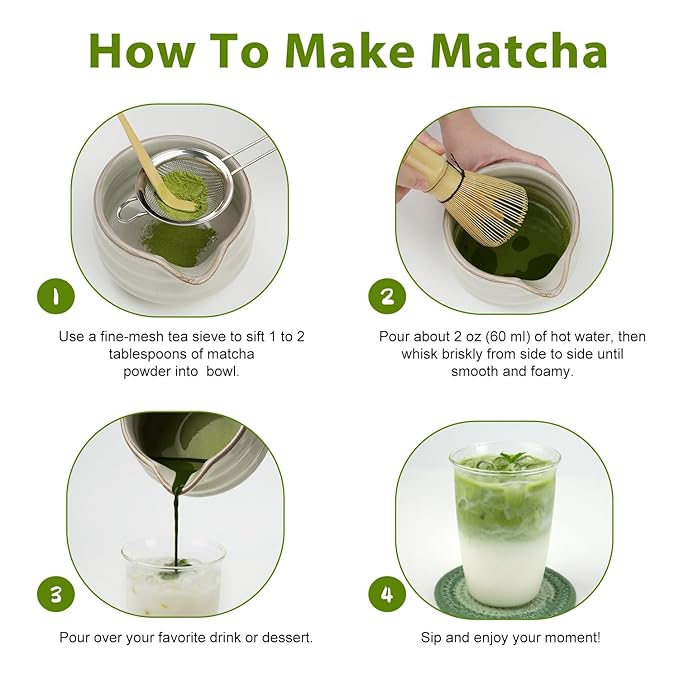 How To Make Matcha

1

Use a fine-mesh tea sieve to sift 1 to 2 tablespoons of matcha powder into  bowl.

2

Pour about 2 oz (60 ml) of hot water, then whisk briskly from side to side until smooth and foamy.

3

Pour over your favorite drink or dessert.

4

Sip and enjoy your moment!