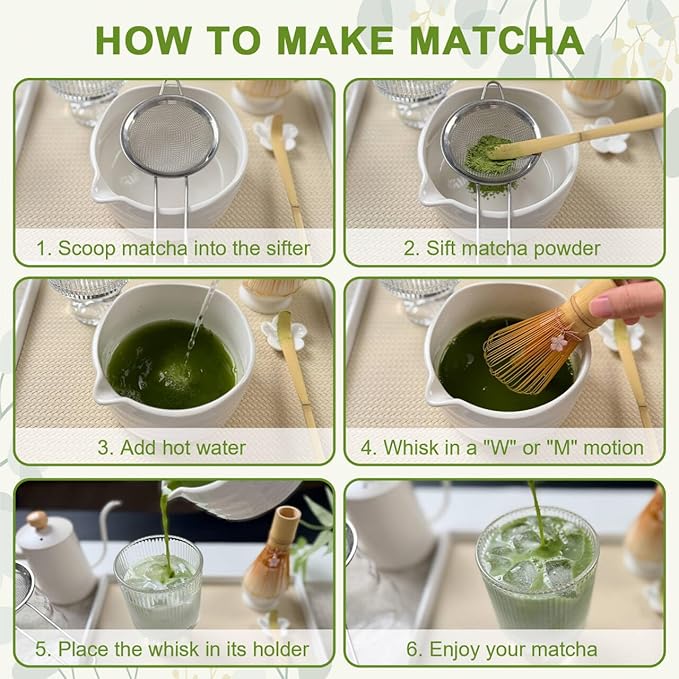 HOW TO MAKE MATCHA

1. Scoop matcha into the sifter

2. Sift matcha powder

3. Add hot water

4. Whisk in a "W" or "M" motion

5. Place the whisk in its holder

6. Enjoy your matcha