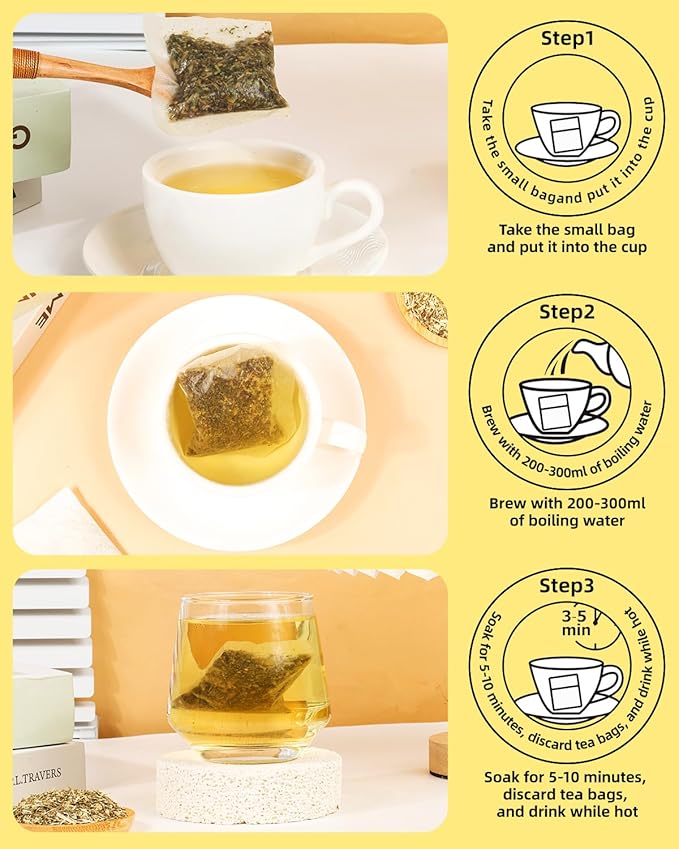 Step1

Take the small bagand put it into the cup

Take the small bag and put it into the cup

Step2

Brew with 200-300ml of boiling water

Brew with 200-300ml of boiling water

Step3

3-5 min

Soak for 5-10 minutes, discard tea bags, and drink while hot

Soak for 5-10 minutes, discard tea bags, and drink while hot

L.TRAVERS