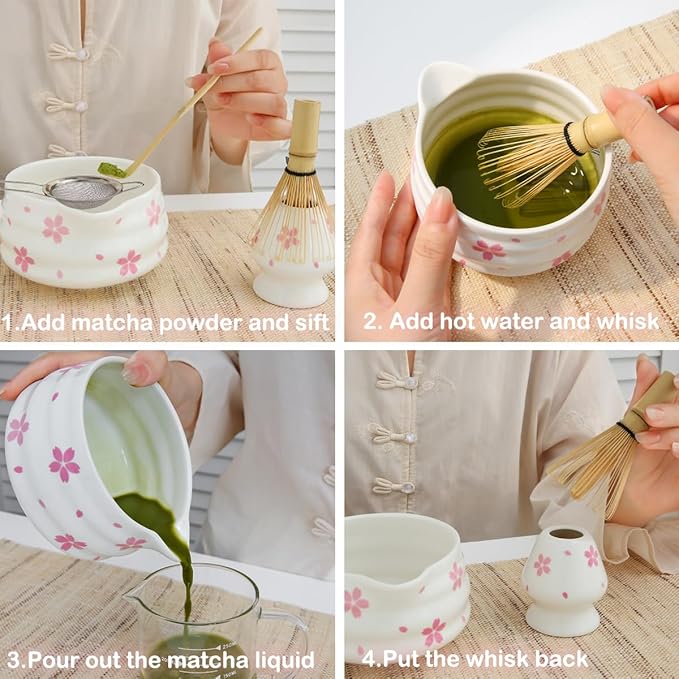 1.Add matcha powder and sift

2. Add hot water and whisk

3.Pour out the matcha liquid

4.Put the whisk back