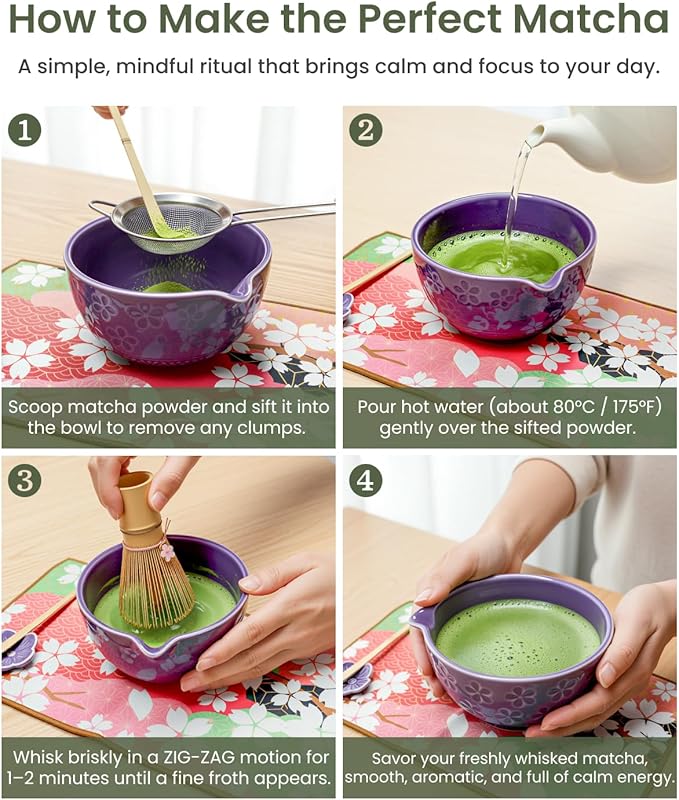 How to Make the Perfect Matcha

A simple, mindful ritual that brings calm and focus to your day.

1

Scoop matcha powder and sift it into the bowl to remove any clumps.

2

Pour hot water (about 80°C / 175°F) gently over the sifted powder.

3

Whisk briskly in a ZIG-ZAG motion for 1–2 minutes until a fine froth appears.

4

Savor your freshly whisked matcha, smooth, aromatic, and full of calm energy.