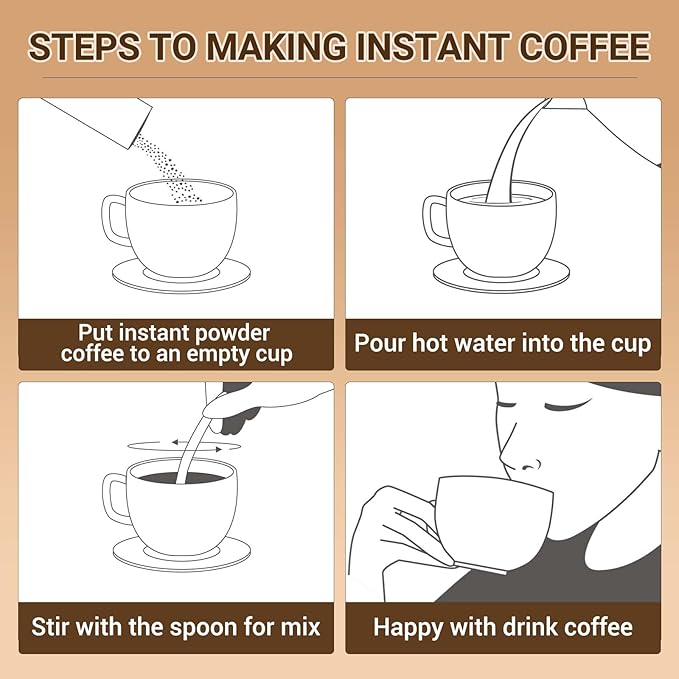 STEPS TO MAKING INSTANT COFFEE

Put instant powder coffee to an empty cup

Pour hot water into the cup

Stir with the spoon for mix

Happy with drink coffee