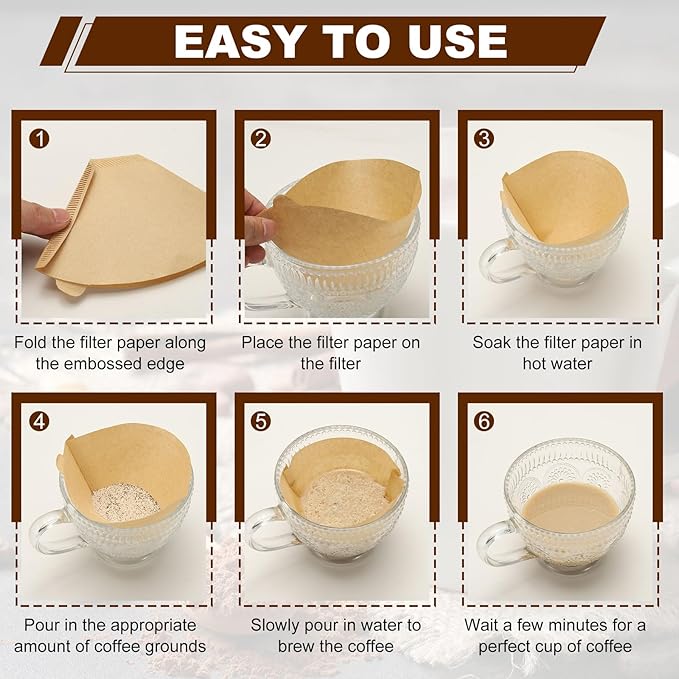 EASY TO USE

1

Fold the filter paper along the embossed edge

2

Place the filter paper on the filter

3

Soak the filter paper in hot water

4

Pour in the appropriate amount of coffee grounds

5

Slowly pour in water to brew the coffee

6

Wait a few minutes for a perfect cup of coffee