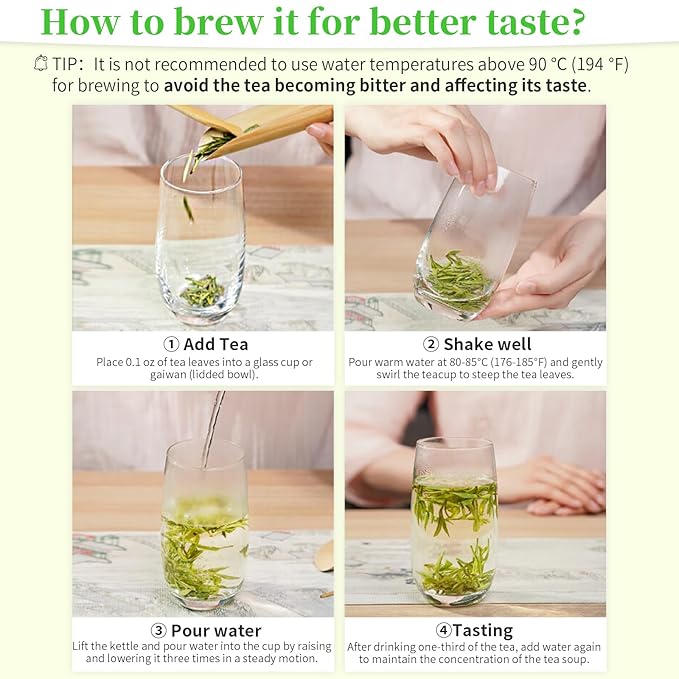 How to brew it for better taste?

TIP: It is not recommended to use water temperatures above 90 °C (194 °F) for brewing to avoid the tea becoming bitter and affecting its taste.

① Add Tea
Place 0.1 oz of tea leaves into a glass cup or gaiwan (lidded bowl).

② Shake well
Pour warm water at 80-85°C (176-185°F) and gently swirl the teacup to steep the tea leaves.

③ Pour water
Lift the kettle and pour water into the cup by raising and lowering it three times in a steady motion.

④Tasting
After drinking one-third of the tea, add water again to maintain the concentration of the tea soup.