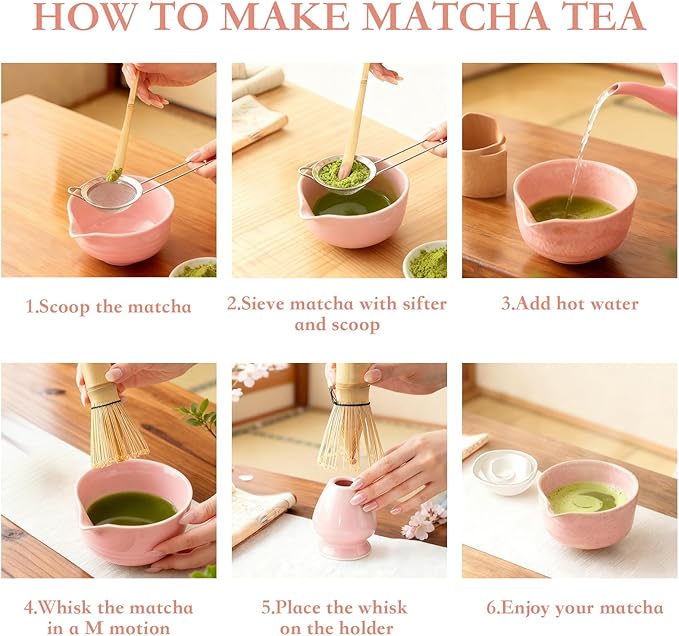 HOW TO MAKE MATCHA TEA

1.Scoop the matcha

2.Sieve matcha with sifter and scoop

3.Add hot water

4.Whisk the matcha in a M motion

5.Place the whisk on the holder

6.Enjoy your matcha