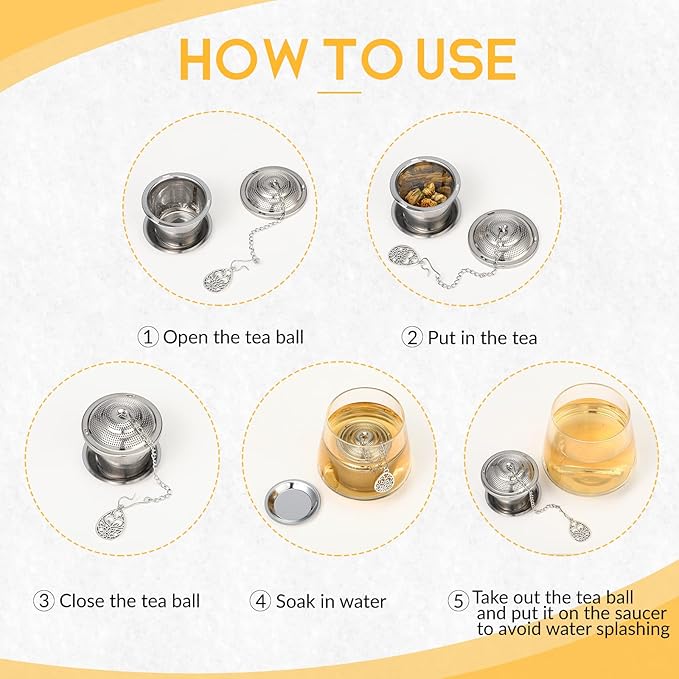 HOW TO USE

① Open the tea ball

② Put in the tea

③ Close the tea ball

④ Soak in water

⑤ Take out the tea ball and put it on the saucer to avoid water splashing