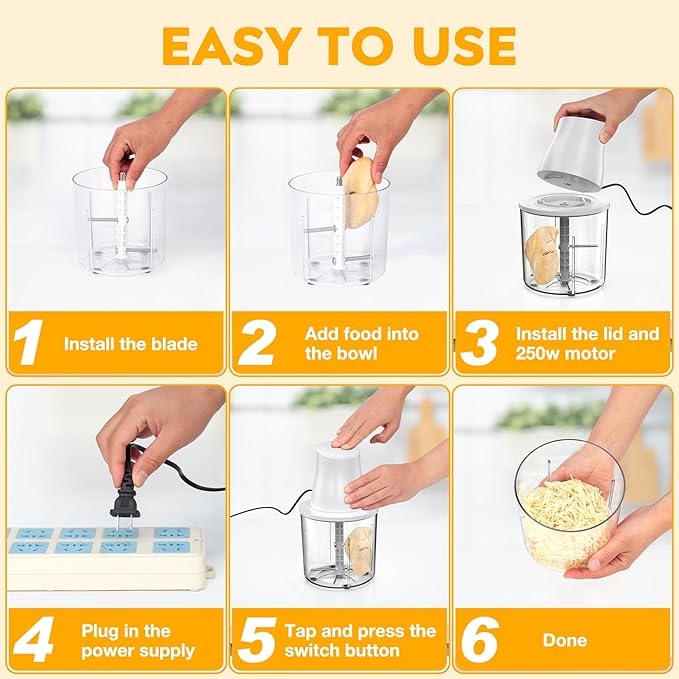 EASY TO USE

1 Install the blade

2 Add food into the bowl

3 Install the lid and 250w motor

4 Plug in the power supply

5 Tap and press the switch button

6 Done