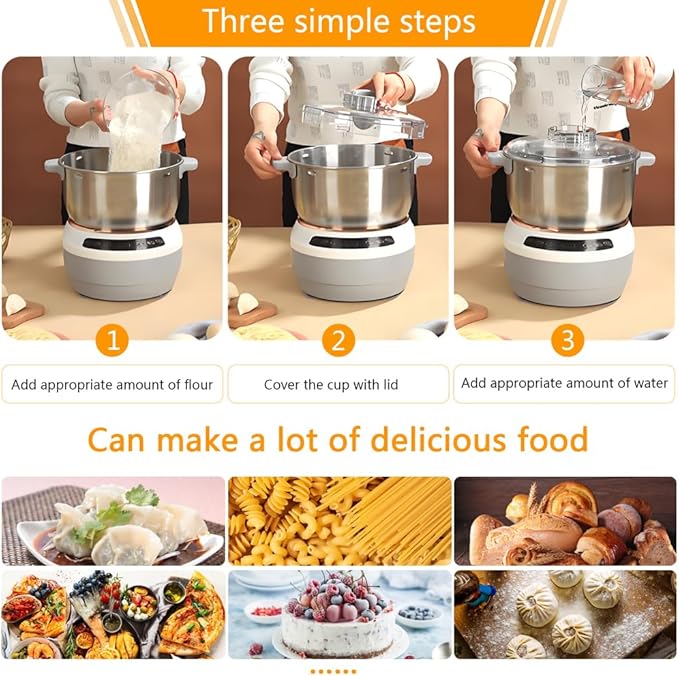 Three simple steps

1

Add appropriate amount of flour

2

Cover the cup with lid

3

Add appropriate amount of water

Can make a lot of delicious food