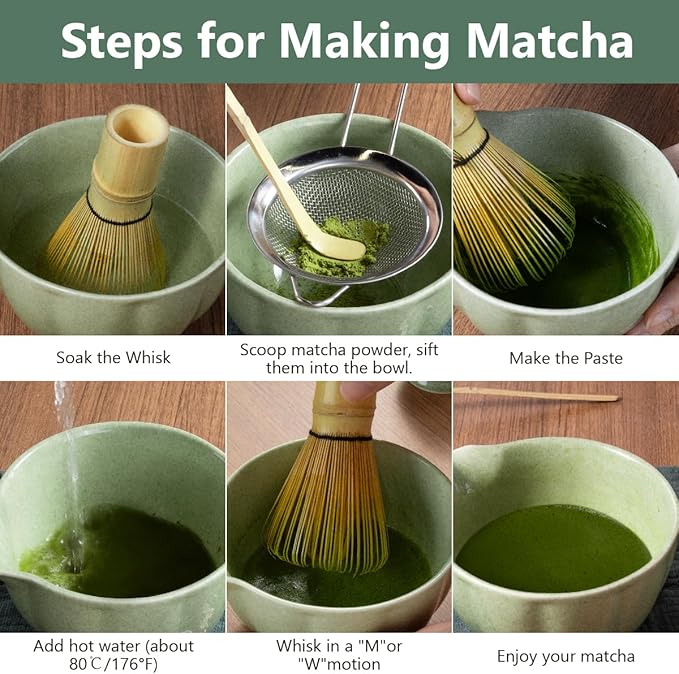 Steps for Making Matcha

Soak the Whisk

Scoop matcha powder, sift them into the bowl.

Make the Paste

Add hot water (about 80℃/176°F)

Whisk in a "M"or "W"motion

Enjoy your matcha