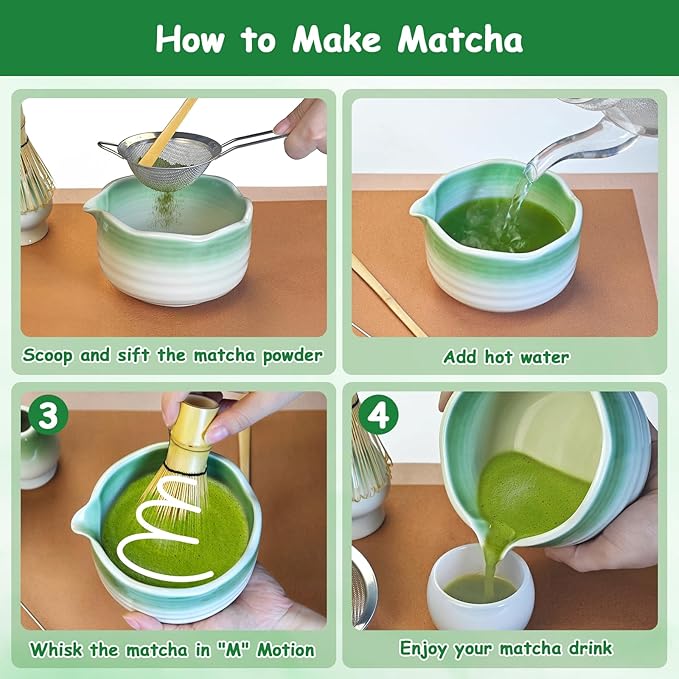 How to Make Matcha

Scoop and sift the matcha powder

Add hot water

3

Whisk the matcha in "M" Motion

4

Enjoy your matcha drink