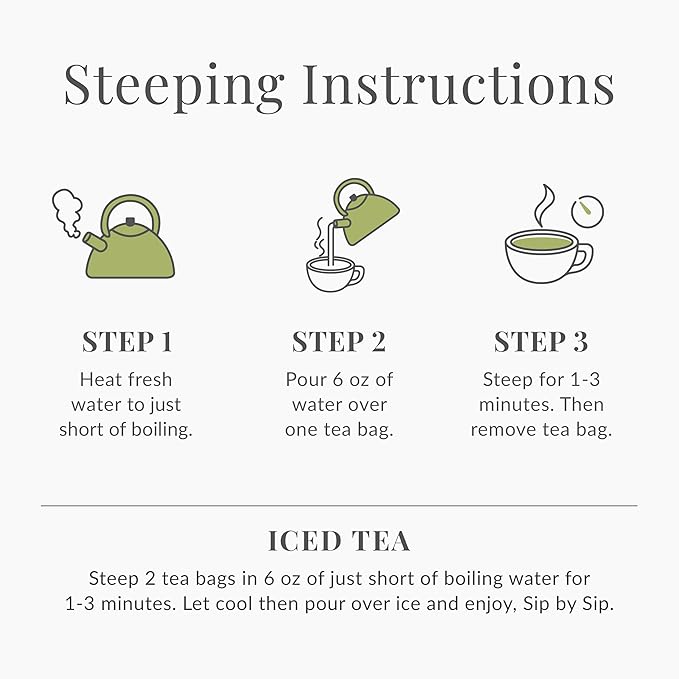 Steeping Instructions

STEP 1
Heat fresh water to just short of boiling.

STEP 2
Pour 6 oz of water over one tea bag.

STEP 3
Steep for 1-3 minutes. Then remove tea bag.

ICED TEA
Steep 2 tea bags in 6 oz of just short of boiling water for 1-3 minutes. Let cool then pour over ice and enjoy, Sip by Sip.