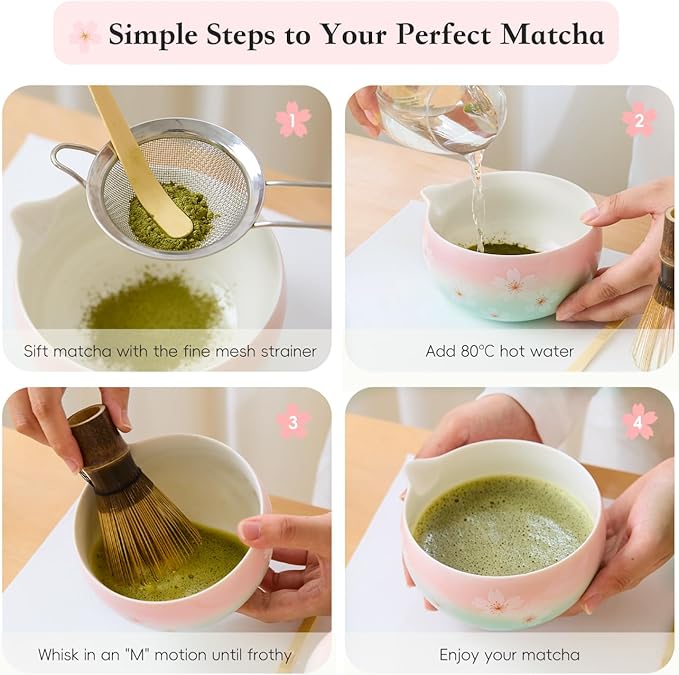 Simple Steps to Your Perfect Matcha

1

Sift matcha with the fine mesh strainer

2

Add 80°C hot water

3

Whisk in an "M" motion until frothy

4

Enjoy your matcha