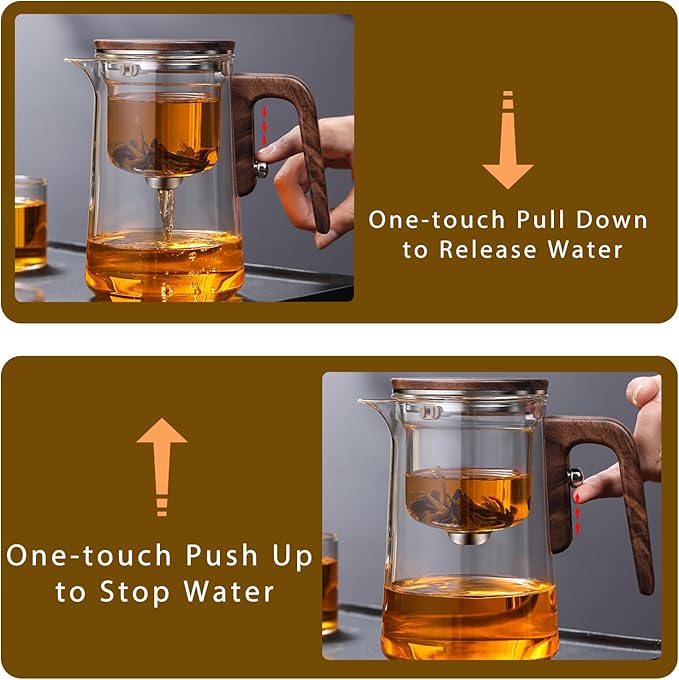 One-touch Pull Down to Release Water

One-touch Push Up to Stop Water