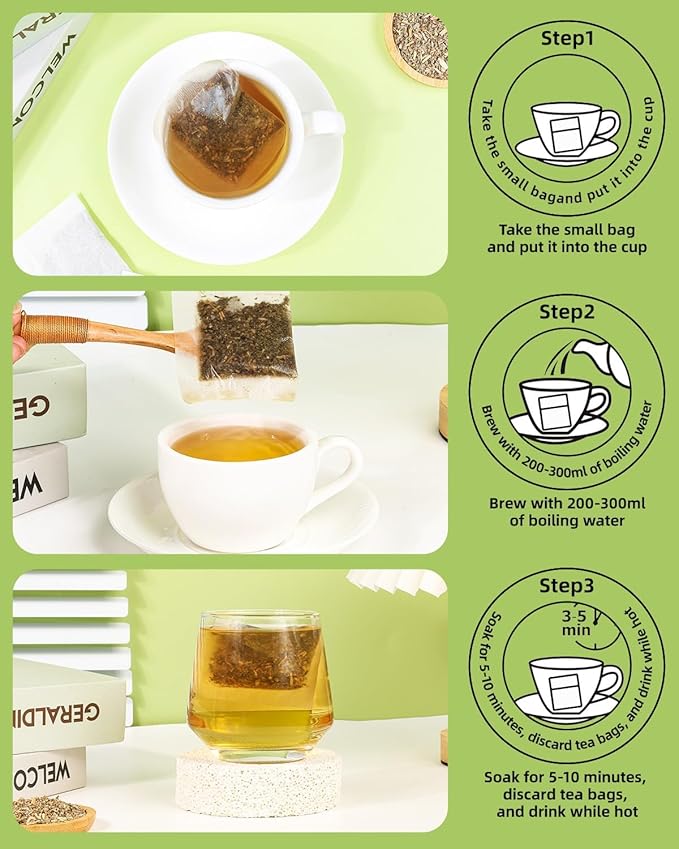 WELCO

Step1

Take the small bagand put it into the cup

Take the small bag and put it into the cup

GE

WE

Step2

Brew with 200-300ml of boiling water

Brew with 200-300ml of boiling water

GERALDI

WELCO

Step3

3-5 min

Soak for 5-10 minutes, discard tea bags, and drink while hot

Soak for 5-10 minutes, discard tea bags, and drink while hot