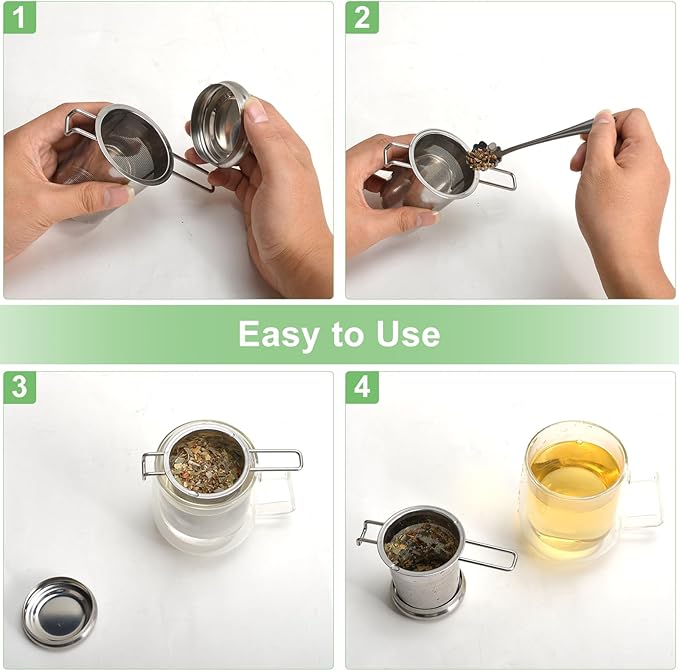 1

2

Easy to Use

3

4