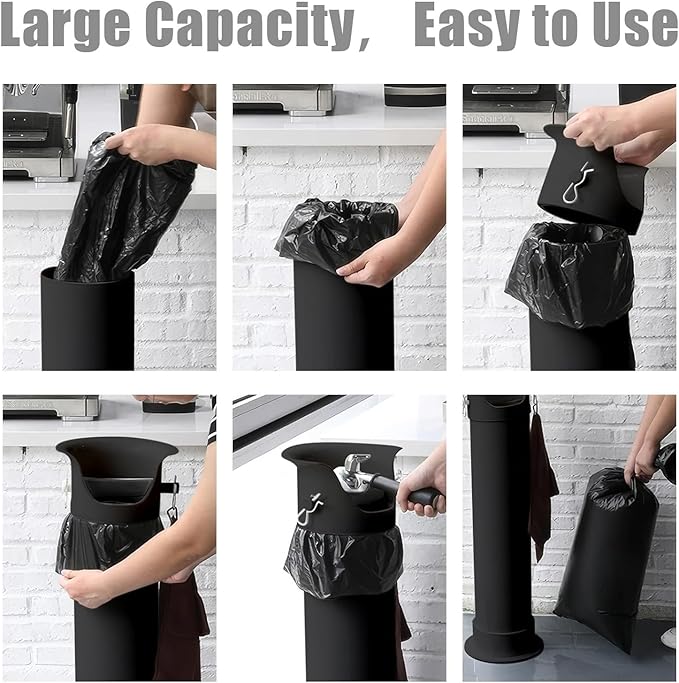 Large Capacity, Easy to Use