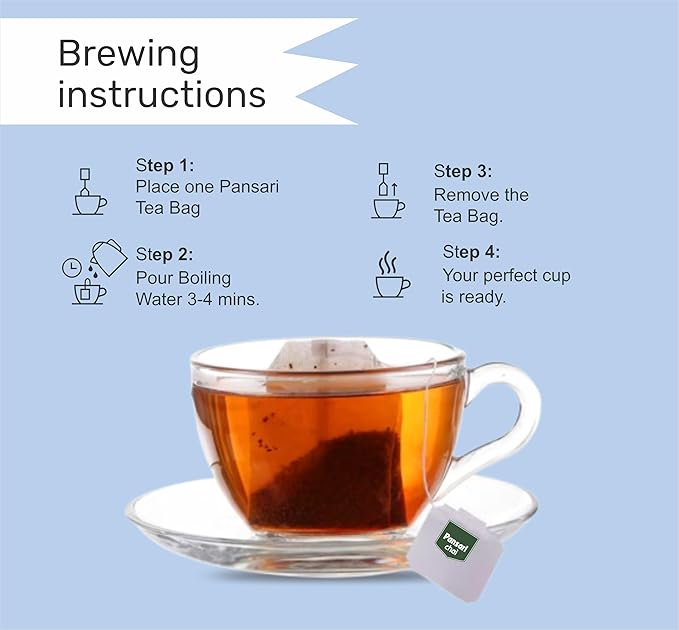 Brewing instructions

Step 1:
Place one Pansari Tea Bag

Step 2:
Pour Boiling Water 3-4 mins.

Step 3:
Remove the Tea Bag.

Step 4:
Your perfect cup is ready.

Pansari chai