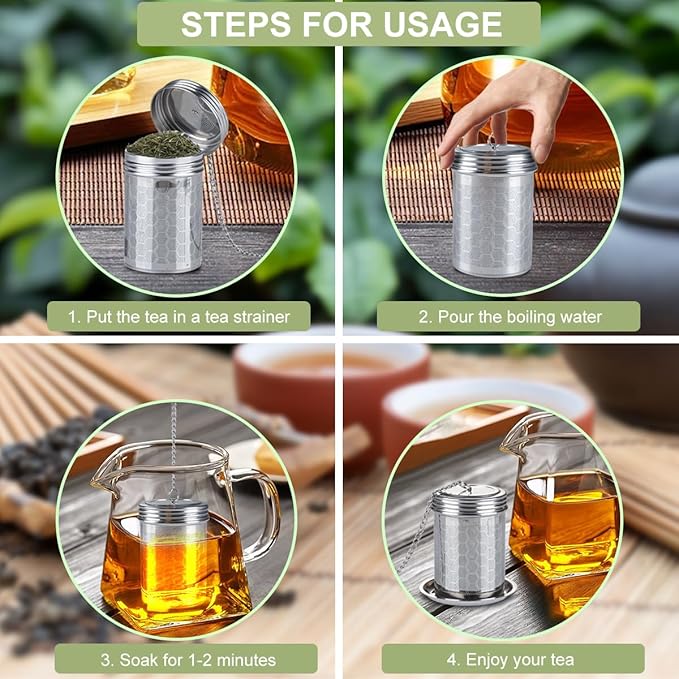 STEPS FOR USAGE

1. Put the tea in a tea strainer

2. Pour the boiling water

3. Soak for 1-2 minutes

4. Enjoy your tea