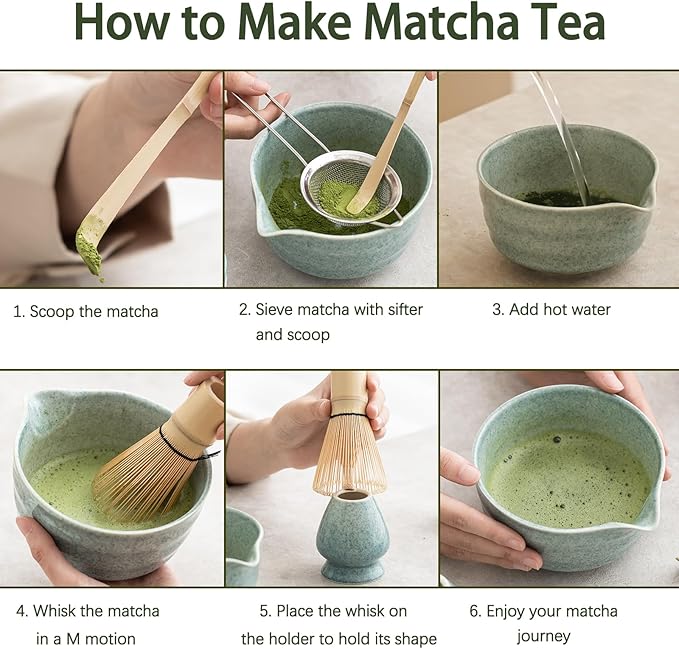 How to Make Matcha Tea

1. Scoop the matcha

2. Sieve matcha with sifter and scoop

3. Add hot water

4. Whisk the matcha in a M motion

5. Place the whisk on the holder to hold its shape

6. Enjoy your matcha journey