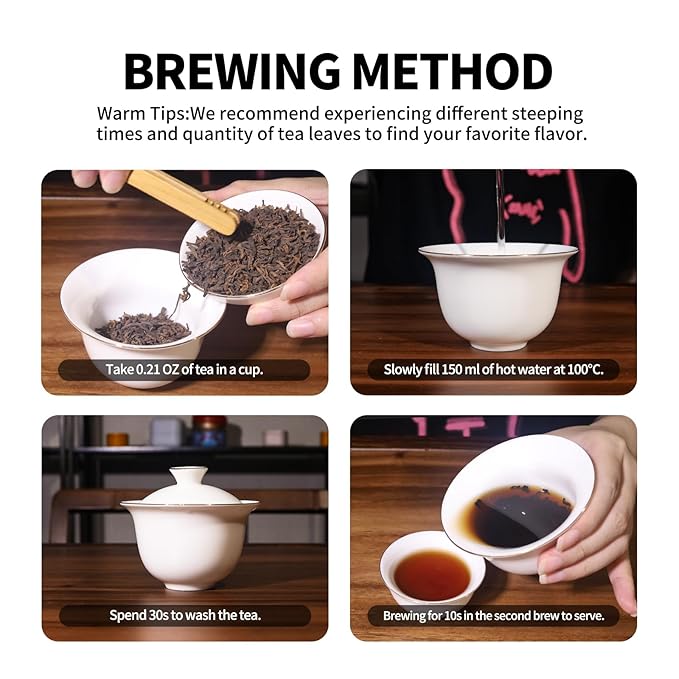 BREWING METHOD

Warm Tips:We recommend experiencing different steeping times and quantity of tea leaves to find your favorite flavor.

Take 0.21 OZ of tea in a cup.

Slowly fill 150 ml of hot water at 100°C.

Spend 30s to wash the tea.

Brewing for 10s in the second brew to serve.