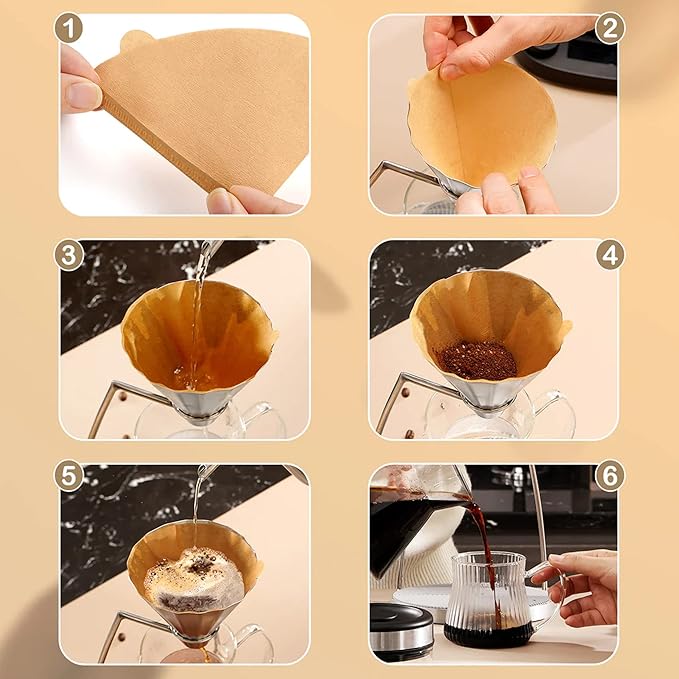 1
2
3
4
5
6