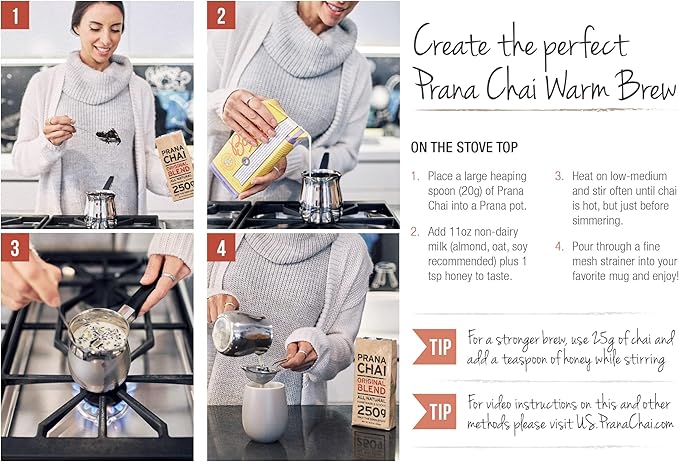 1

PRANA CHAI ORIGINAL BLEND ALL NATURAL 250g

2

3

4

PRANA CHAI ORIGINAL BLEND ALL NATURAL 250g

Create the perfect Prana Chai Warm Brew

ON THE STOVE TOP

1. Place a large heaping spoon (20g) of Prana Chai into a Prana pot.

2. Add 11oz non-dairy milk (almond, oat, soy recommended) plus 1 tsp honey to taste.

3. Heat on low-medium and stir often until chai is hot, but just before simmering.

4. Pour through a fine mesh strainer into your favorite mug and enjoy!

TIP For a stronger brew, use 25g of chai and add a teaspoon of honey while stirring

TIP For video instructions on this and other methods please visit US.PranaChai.com