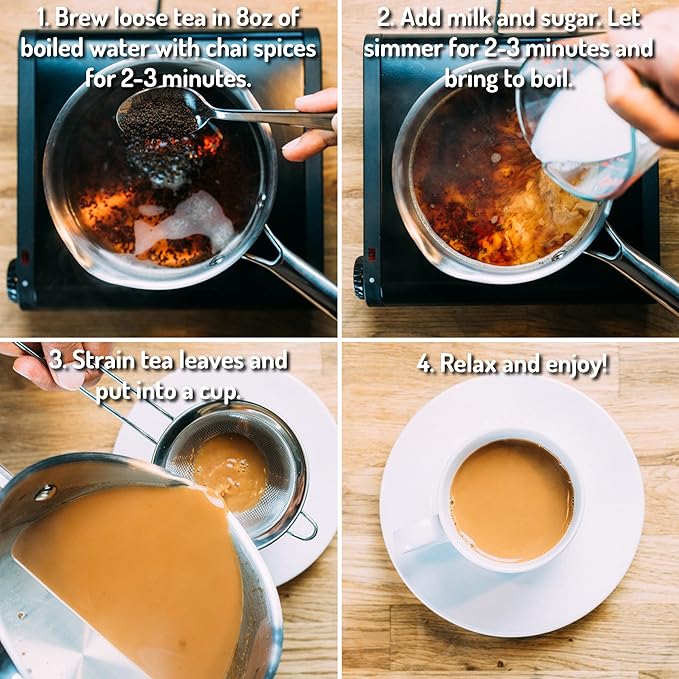 1. Brew loose tea in 8oz of boiled water with chai spices for 2-3 minutes.

2. Add milk and sugar. Let simmer for 2-3 minutes and bring to boil.

3. Strain tea leaves and put into a cup.

4. Relax and enjoy!