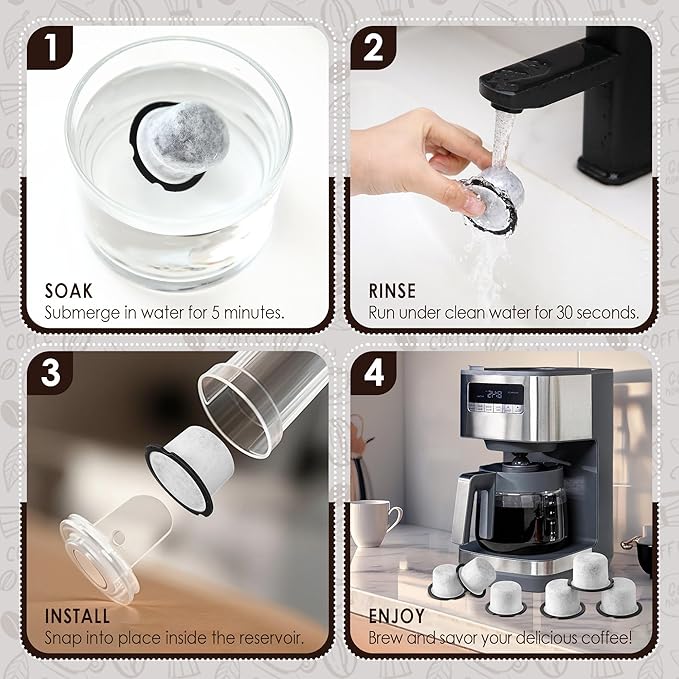 1

SOAK
Submerge in water for 5 minutes.

2

RINSE
Run under clean water for 30 seconds.

3

INSTALL
Snap into place inside the reservoir.

4

ENJOY
Brew and savor your delicious coffee!