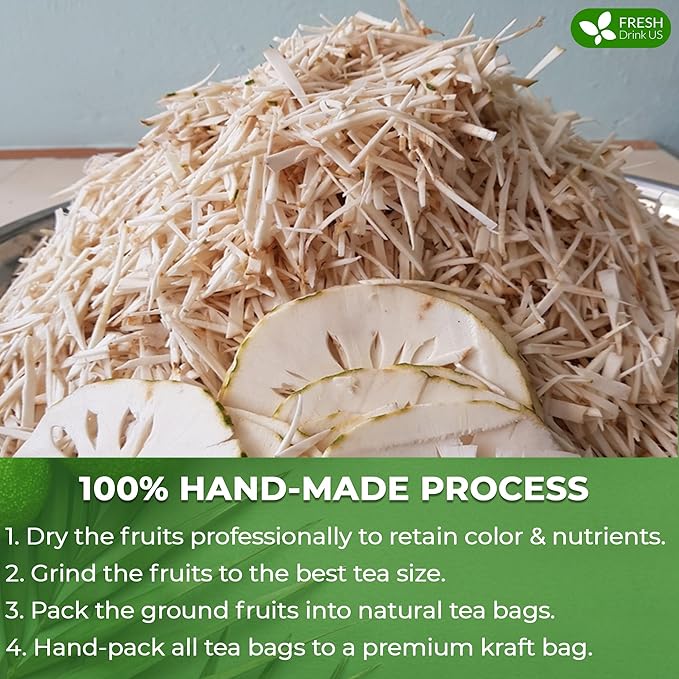 FRESH
Drink US

100% HAND-MADE PROCESS

1. Dry the fruits professionally to retain color & nutrients.
2. Grind the fruits to the best tea size.
3. Pack the ground fruits into natural tea bags.
4. Hand-pack all tea bags to a premium kraft bag.