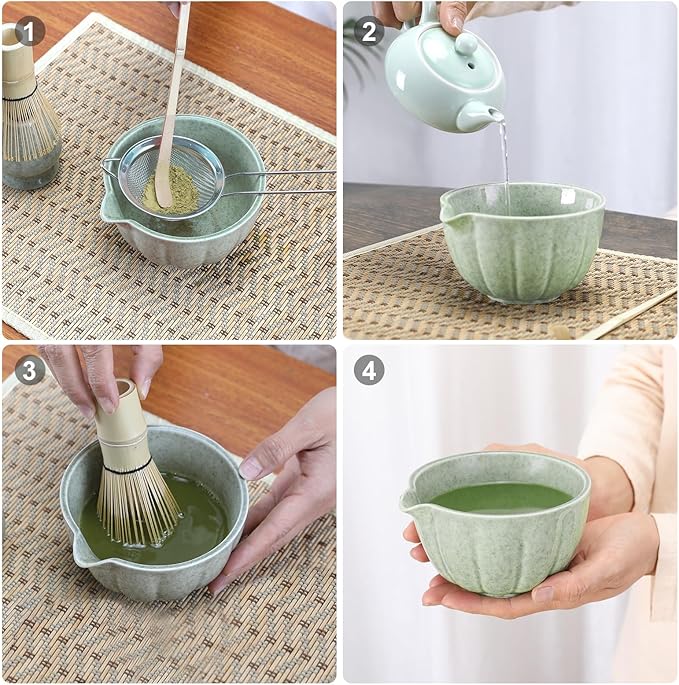 1

2

3

4