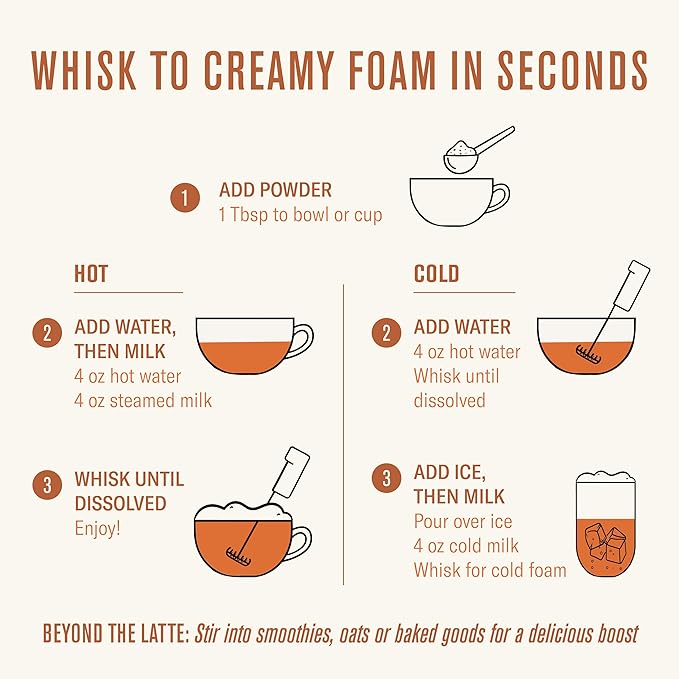 WHISK TO CREAMY FOAM IN SECONDS

1 ADD POWDER
1 Tbsp to bowl or cup

HOT

2 ADD WATER, THEN MILK
4 oz hot water
4 oz steamed milk

3 WHISK UNTIL DISSOLVED
Enjoy!

COLD

2 ADD WATER
4 oz hot water
Whisk until dissolved

3 ADD ICE, THEN MILK
Pour over ice
4 oz cold milk
Whisk for cold foam

BEYOND THE LATTE: Stir into smoothies, oats or baked goods for a delicious boost