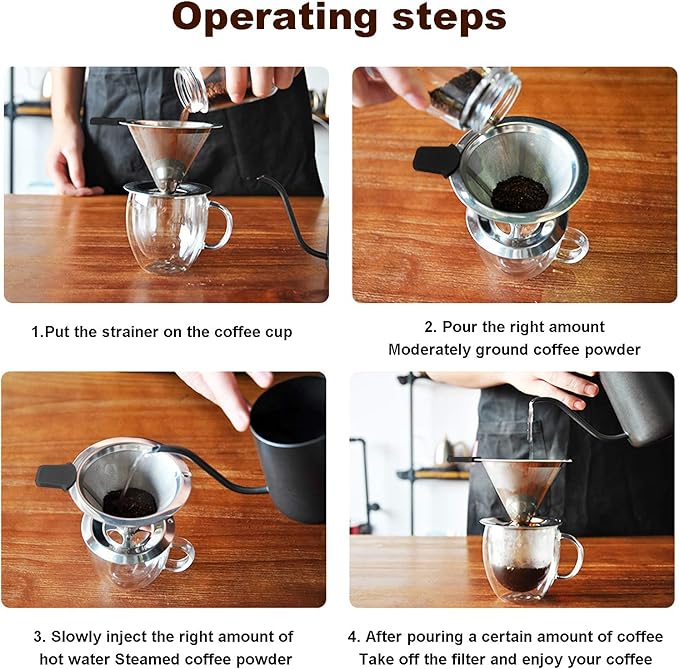 Operating steps

1.Put the strainer on the coffee cup

2. Pour the right amount Moderately ground coffee powder

3. Slowly inject the right amount of hot water Steamed coffee powder

4. After pouring a certain amount of coffee Take off the filter and enjoy your coffee