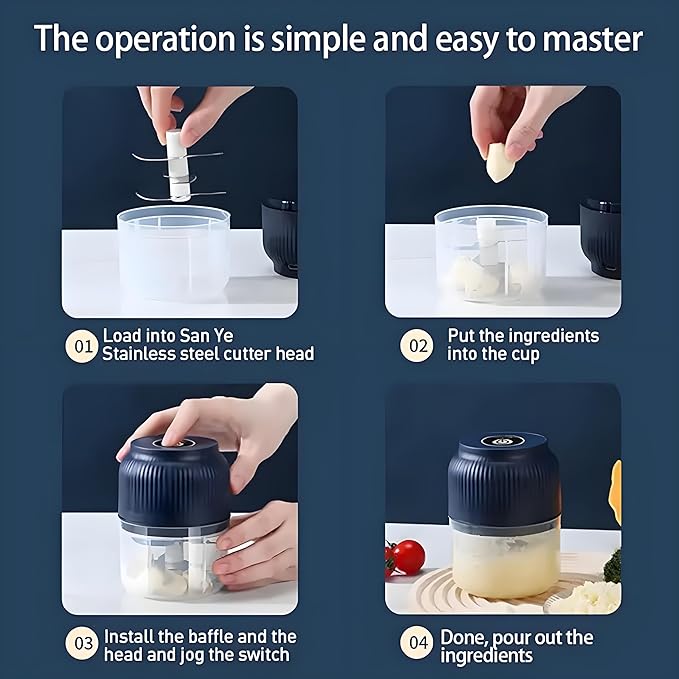 The operation is simple and easy to master

01 Load into San Ye Stainless steel cutter head

02 Put the ingredients into the cup

03 Install the baffle and the head and jog the switch

04 Done, pour out the ingredients