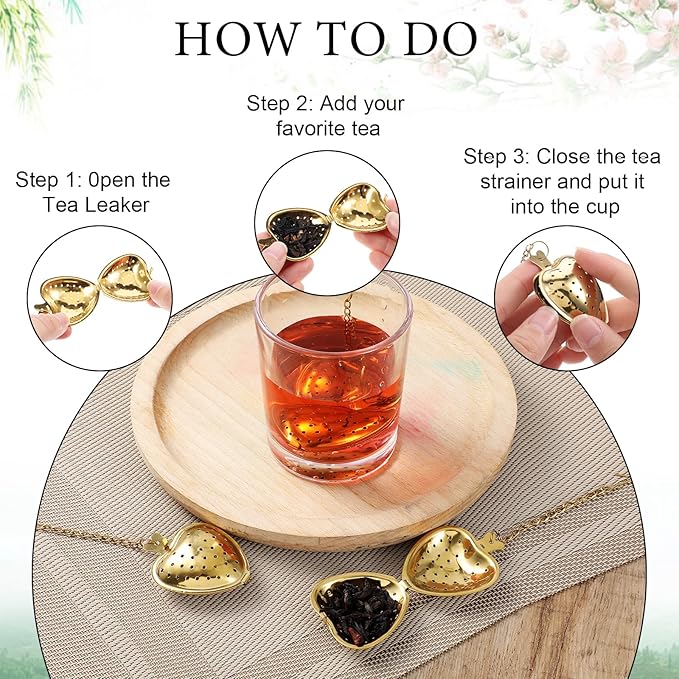 HOW TO DO

Step 1: 0pen the Tea Leaker

Step 2: Add your favorite tea

Step 3: Close the tea strainer and put it into the cup