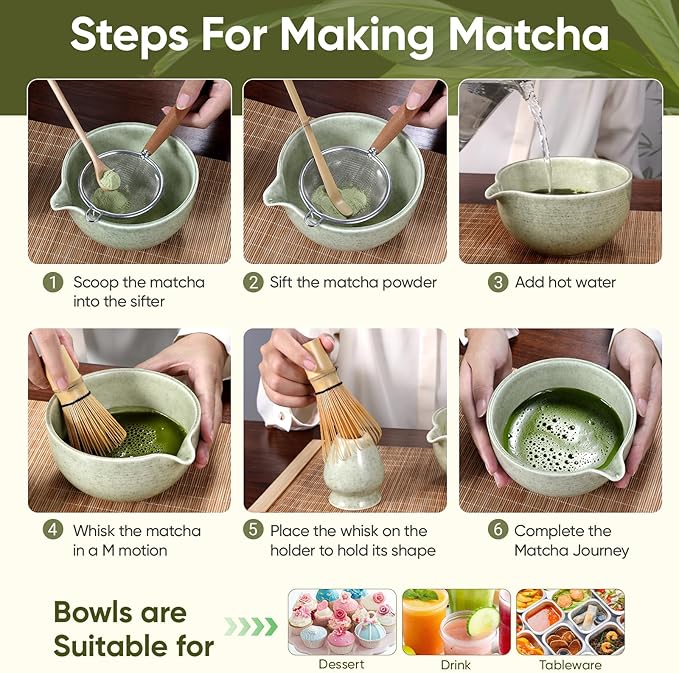 Steps For Making Matcha

1 Scoop the matcha into the sifter

2 Sift the matcha powder

3 Add hot water

4 Whisk the matcha in a M motion

5 Place the whisk on the holder to hold its shape

6 Complete the Matcha Journey

Bowls are Suitable for

Dessert

Drink

Tableware