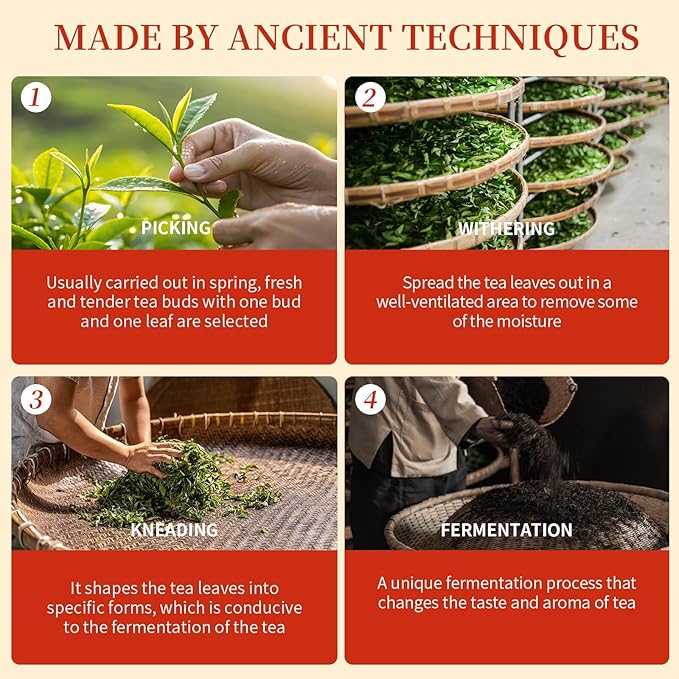 MADE BY ANCIENT TECHNIQUES

1

PICKING

Usually carried out in spring, fresh and tender tea buds with one bud and one leaf are selected

2

WITHERING

Spread the tea leaves out in a well-ventilated area to remove some of the moisture

3

KNEADING

It shapes the tea leaves into specific forms, which is conducive to the fermentation of the tea

4

FERMENTATION

A unique fermentation process that changes the taste and aroma of tea