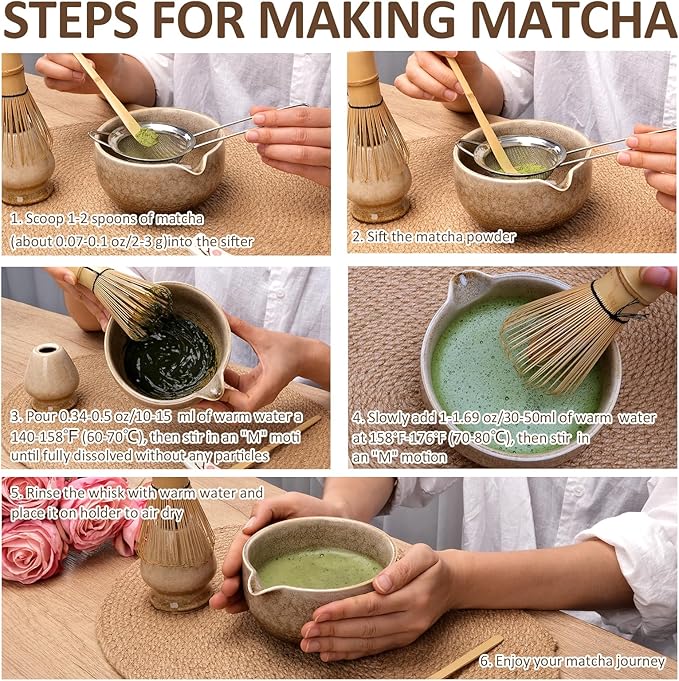 STEPS FOR MAKING MATCHA

1. Scoop 1-2 spoons of matcha (about 0.07-0.1 oz/2-3 g)into the sifter

2. Sift the matcha powder

3. Pour 0.34-0.5 oz/10-15 ml of warm water a 140-158℉ (60-70℃), then stir in an "M" moti until fully dissolved without any particles

4. Slowly add 1-1.69 oz/30-50ml of warm water at 158℉-176℉ (70-80℃), then stir in an "M" motion

5. Rinse the whisk with warm water and place it on holder to air dry

6. Enjoy your matcha journey