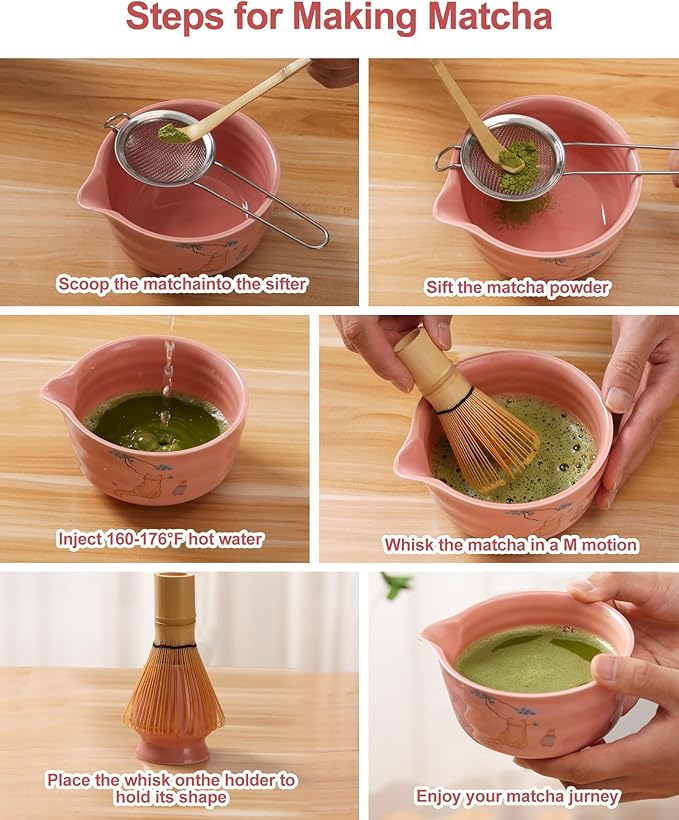 Steps for Making Matcha

Scoop the matchainto the sifter

Sift the matcha powder

Inject 160-176°F hot water

Whisk the matcha in a M motion

Place the whisk onthe holder to hold its shape

Enjoy your matcha jurney