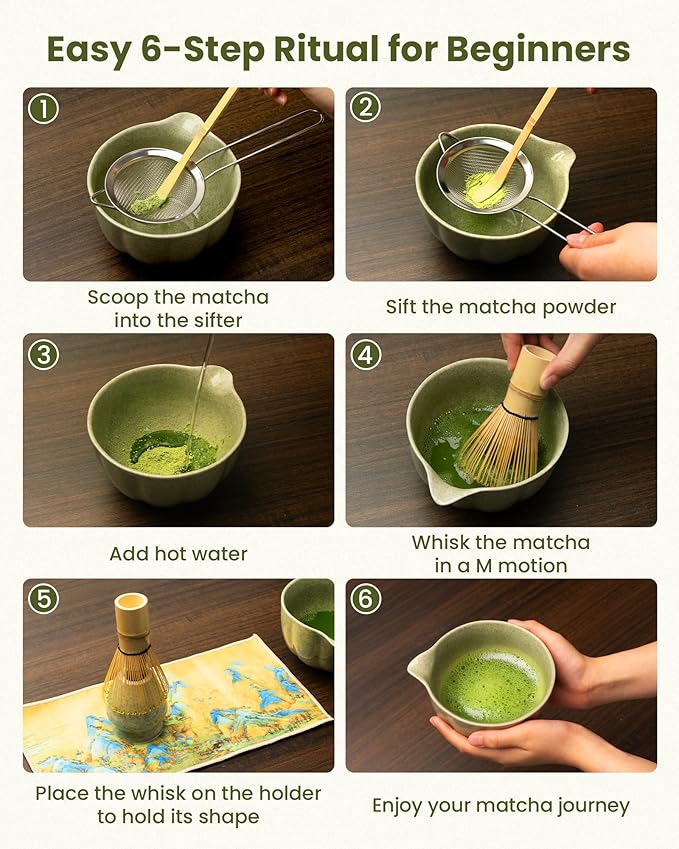 Easy 6-Step Ritual for Beginners

①
Scoop the matcha into the sifter

②
Sift the matcha powder

③
Add hot water

④
Whisk the matcha in a M motion

⑤
Place the whisk on the holder to hold its shape

⑥
Enjoy your matcha journey