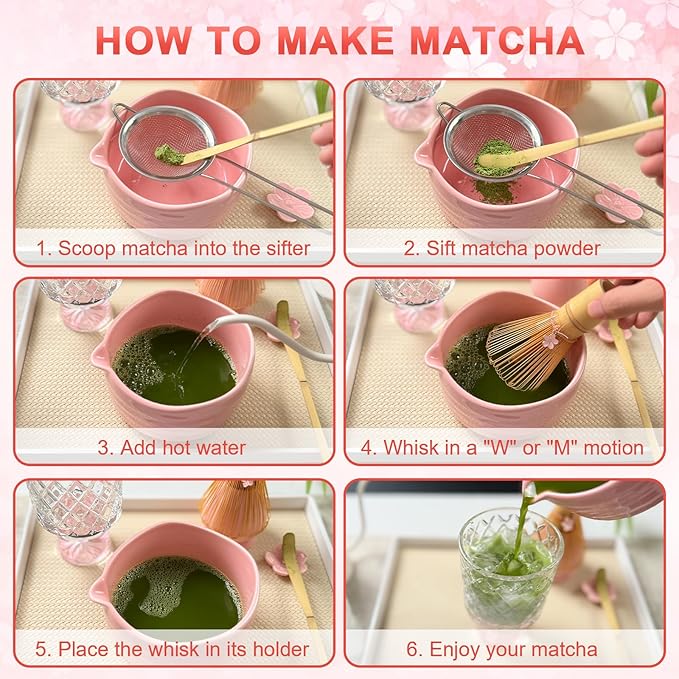 HOW TO MAKE MATCHA

1. Scoop matcha into the sifter

2. Sift matcha powder

3. Add hot water

4. Whisk in a "W" or "M" motion

5. Place the whisk in its holder

6. Enjoy your matcha