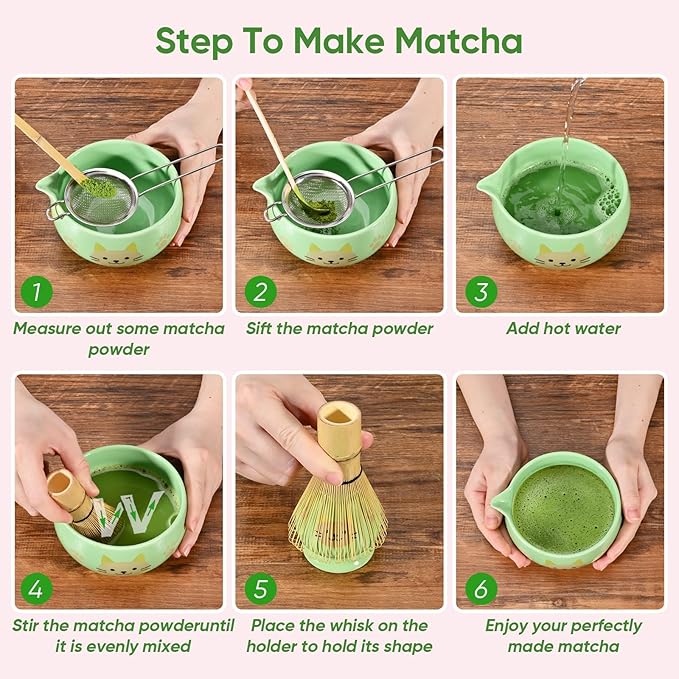 Step To Make Matcha

1
Measure out some matcha powder

2
Sift the matcha powder

3
Add hot water

4
Stir the matcha powderuntil it is evenly mixed

5
Place the whisk on the holder to hold its shape

6
Enjoy your perfectly made matcha