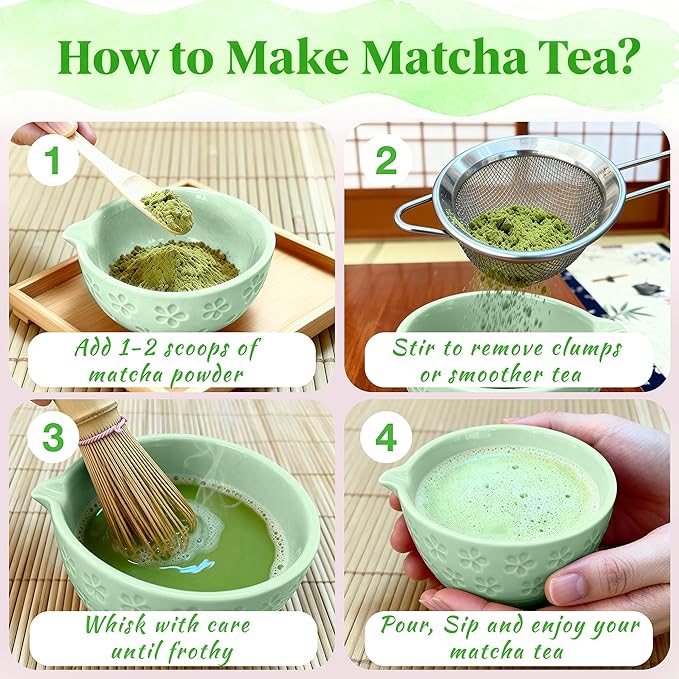 How to Make Matcha Tea?

1

Add 1-2 scoops of matcha powder

2

Stir to remove clumps or smoother tea

3

Whisk with care until frothy

4

Pour, Sip and enjoy your matcha tea